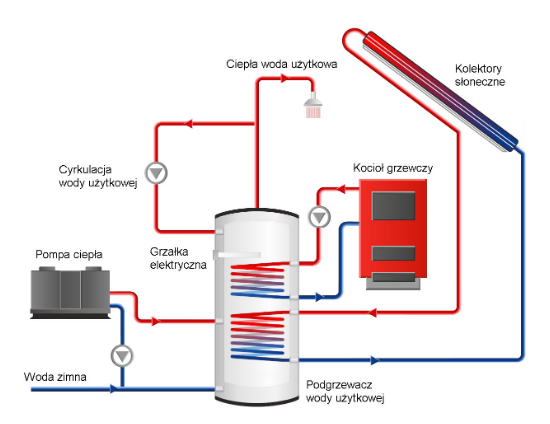 Ciepła woda użytkowa

Kolektory słoneczne

Cyrkulacja wody użytkowej

Kocioł grzewczy

Pompa ciepła

Grzałka elektryczna

Woda zimna

Podgrzewacz wody użytkowej